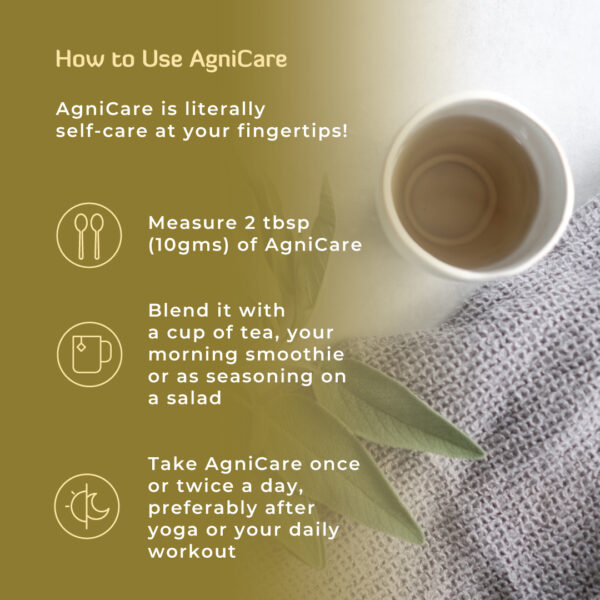 How to Use AgniCare

AgniCare is literally self-care at your fingertips!

Measure 2 tbsp (10gms) of AgniCare

Blend it with a cup of tea, your morning smoothie or as seasoning on a salad

Take AgniCare once or twice a day, preferably after yoga or your daily workout